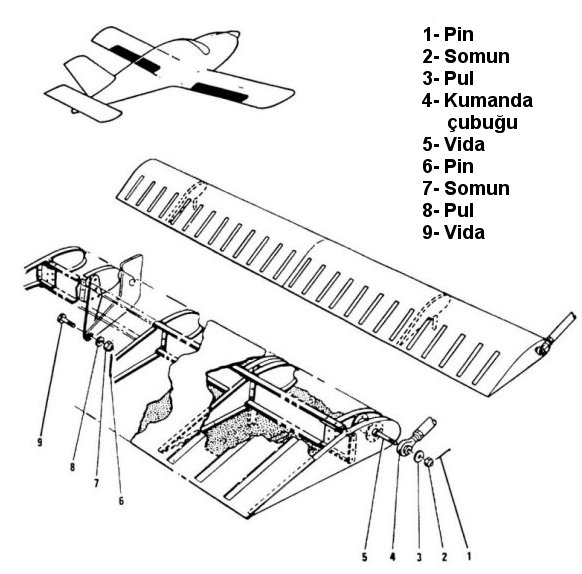 1- Pin
2- Somun
3- Pul
4- Kumanda çubuğu
5- Vida
6- Pin
7- Somun
8- Pul
9- Vida

9
8
7
6
5
4
3
2
1